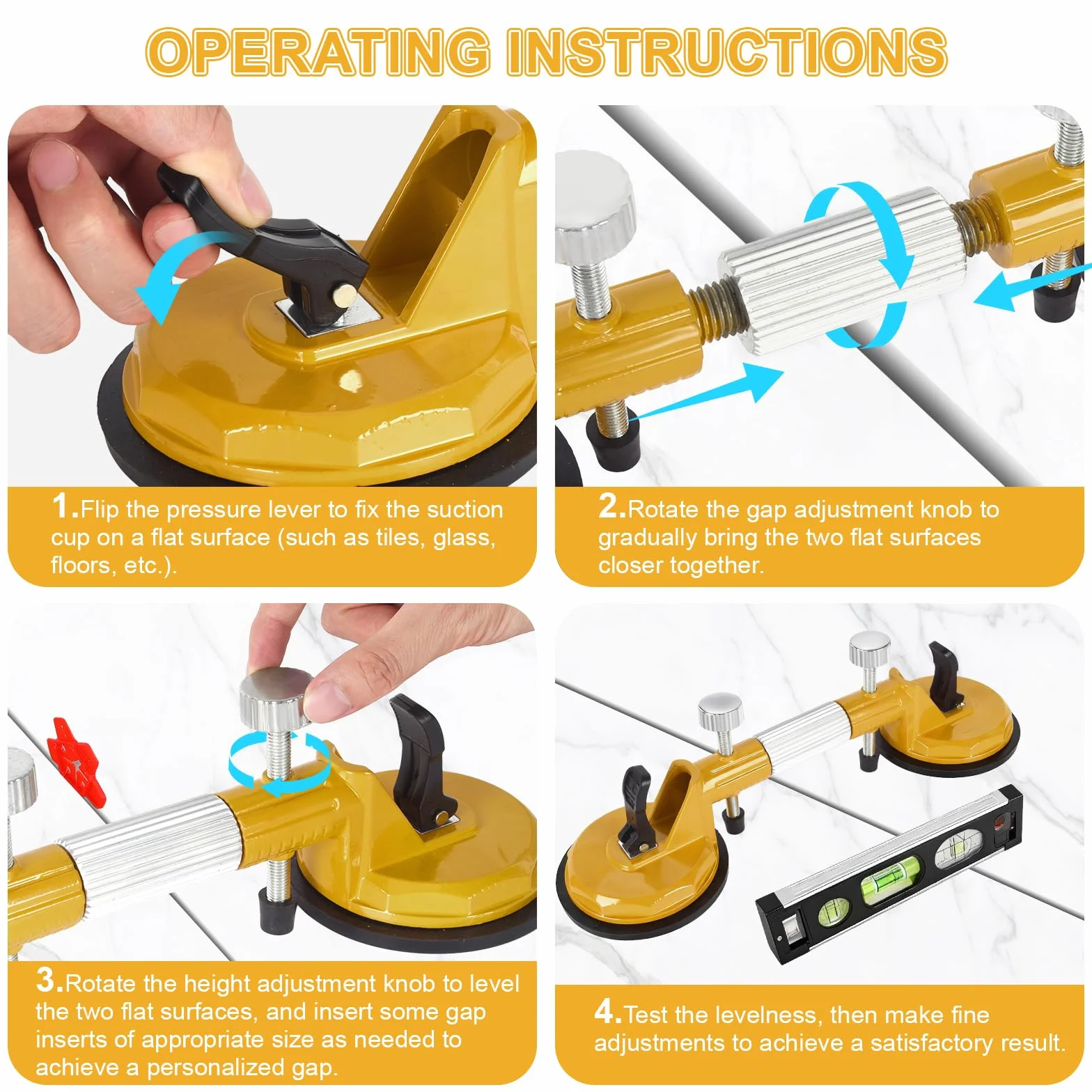 OPERATING INSTRUCTIONS

1.Flip the pressure lever to fix the suction cup on a flat surface (such as tiles, glass, floors, etc.).

2.Rotate the gap adjustment knob to gradually bring the two flat surfaces closer together.

3.Rotate the height adjustment knob to level the two flat surfaces, and insert some gap inserts of appropriate size as needed to achieve a personalized gap.

4.Test the levelness, then make fine adjustments to achieve a satisfactory result.