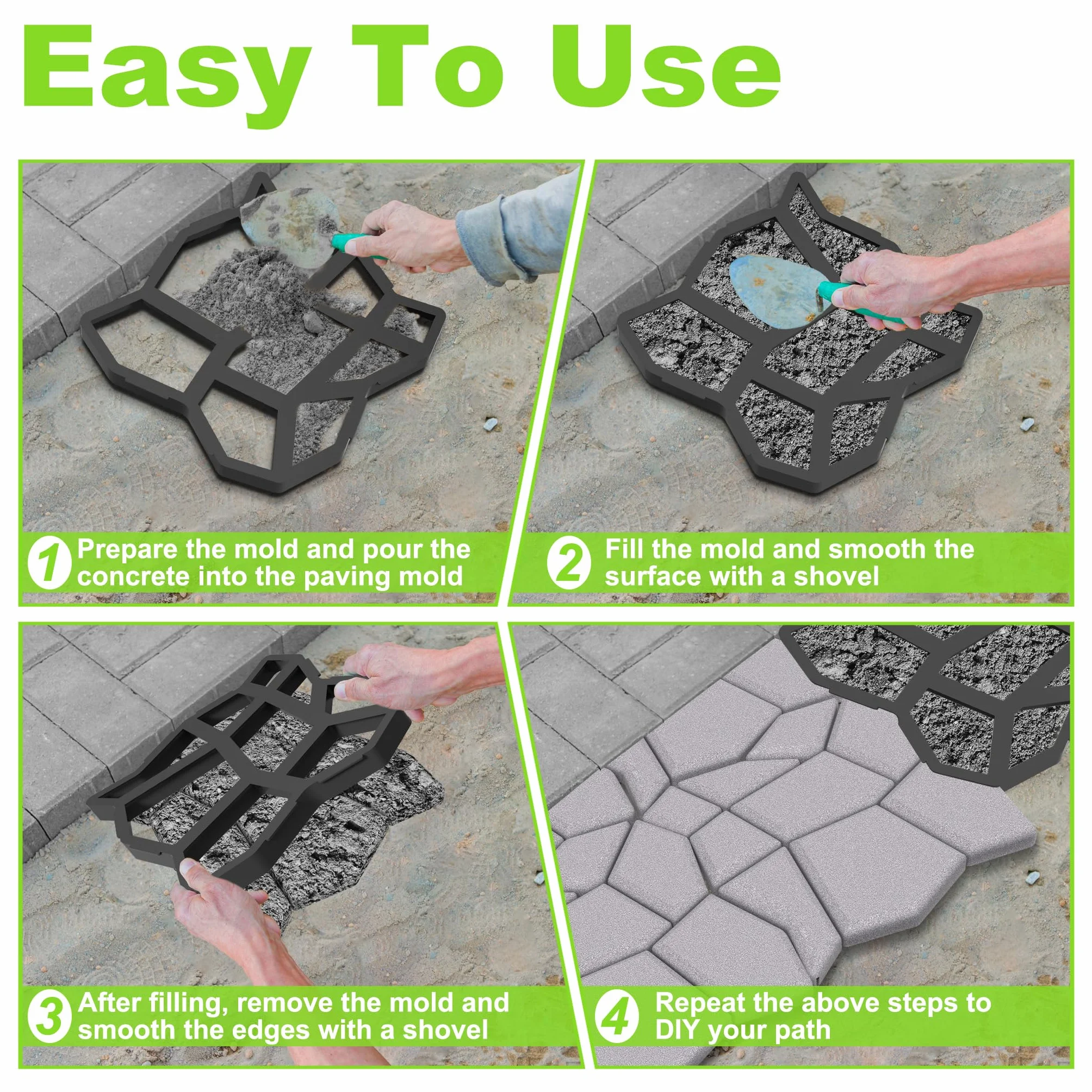 Easy To Use

1 Prepare the mold and pour the concrete into the paving mold

2 Fill the mold and smooth the surface with a shovel

3 After filling, remove the mold and smooth the edges with a shovel

4 Repeat the above steps to DIY your path