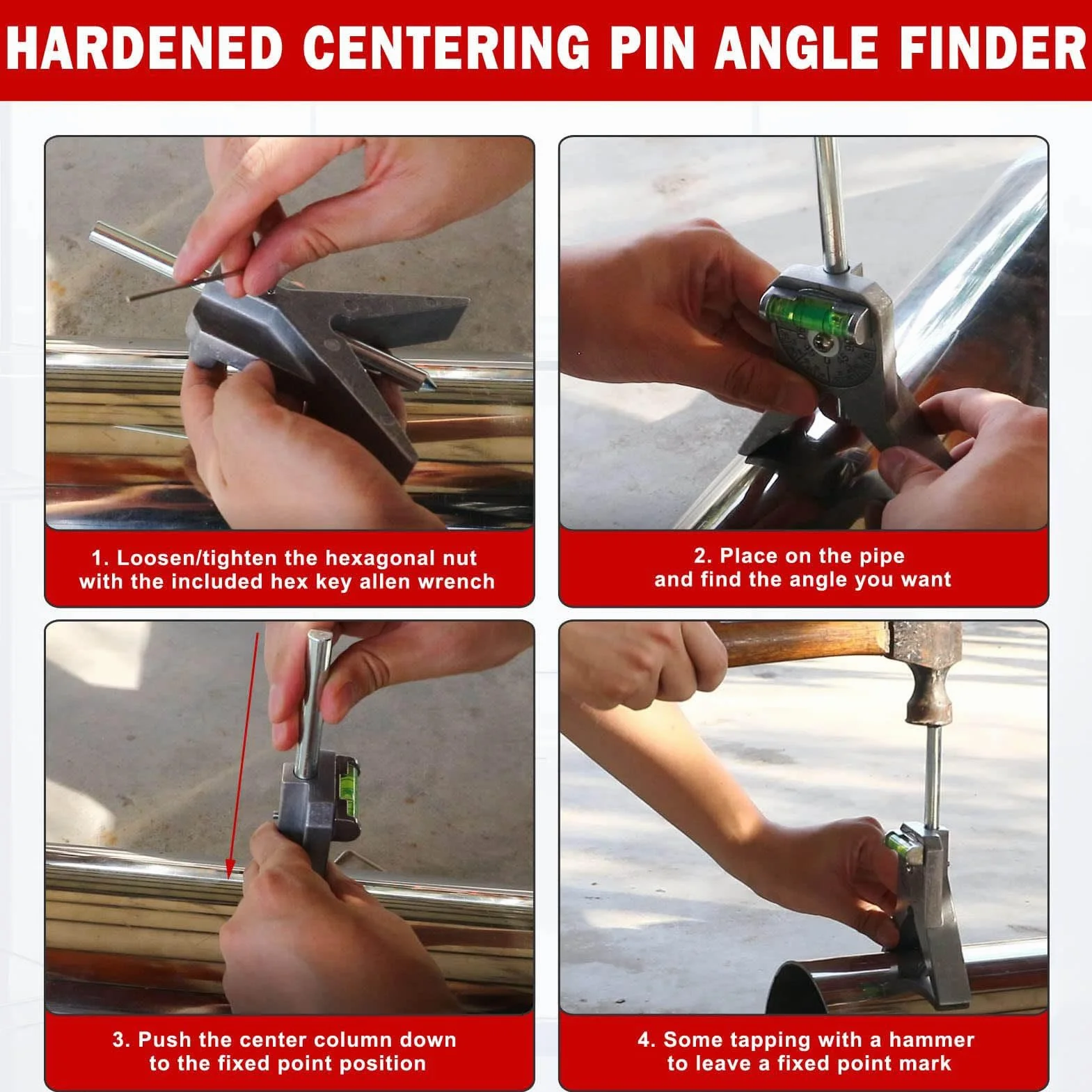 HARDENED CENTERING PIN ANGLE FINDER

1. Loosen/tighten the hexagonal nut with the included hex key allen wrench

2. Place on the pipe and find the angle you want

3. Push the center column down to the fixed point position

4. Some tapping with a hammer to leave a fixed point mark