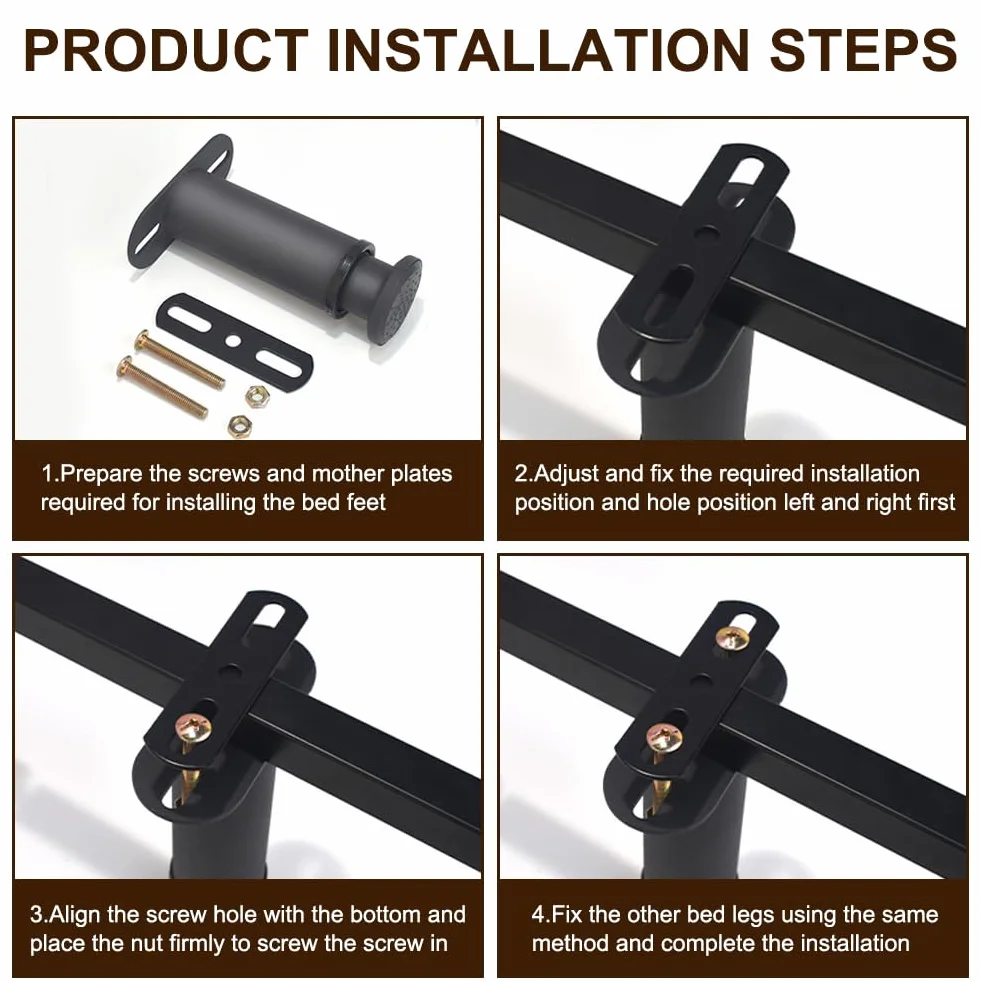 PRODUCT INSTALLATION STEPS

1.Prepare the screws and mother plates required for installing the bed feet

2.Adjust and fix the required installation position and hole position left and right first

3.Align the screw hole with the bottom and place the nut firmly to screw the screw in

4.Fix the other bed legs using the same method and complete the installation