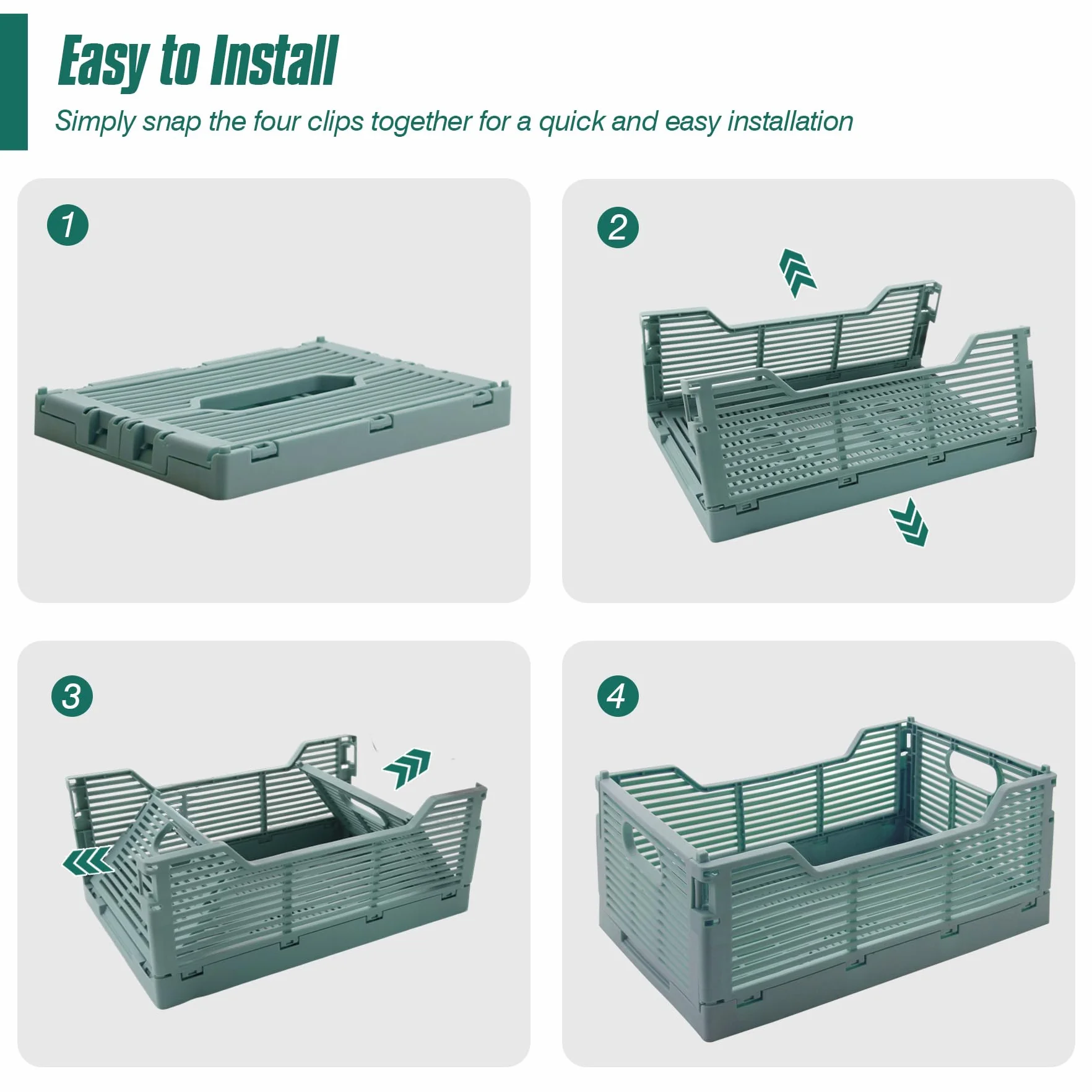 Easy to Install

Simply snap the four clips together for a quick and easy installation

1

2

3

4