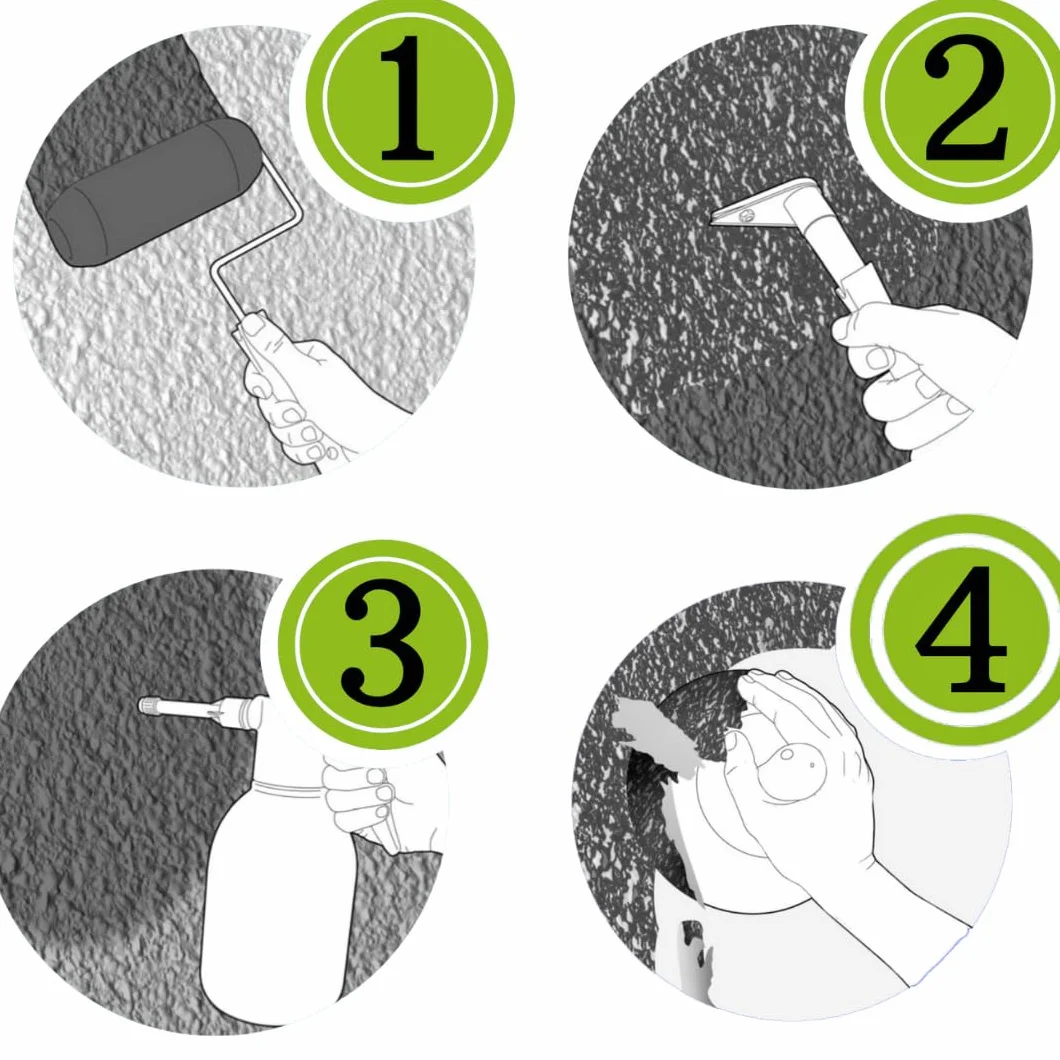 1

2

3

4