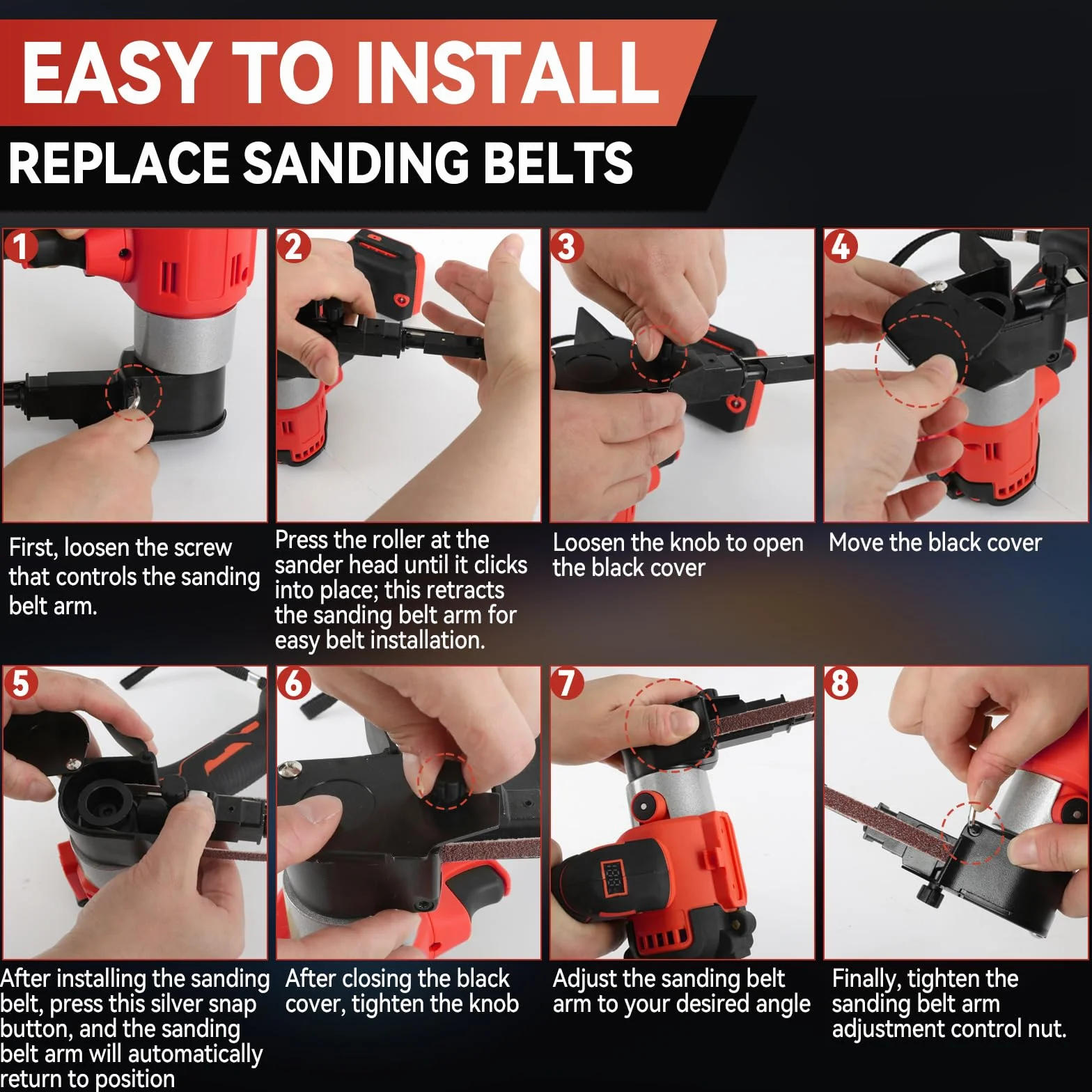 EASY TO INSTALL

REPLACE SANDING BELTS

1

First, loosen the screw that controls the sanding belt arm.

2

Press the roller at the sander head until it clicks into place; this retracts the sanding belt arm for easy belt installation.

3

Loosen the knob to open the black cover

4

Move the black cover

5

After installing the sanding belt, press this silver snap button, and the sanding belt arm will automatically return to position

6

After closing the black cover, tighten the knob

7

Adjust the sanding belt arm to your desired angle

8

Finally, tighten the sanding belt arm adjustment control nut.