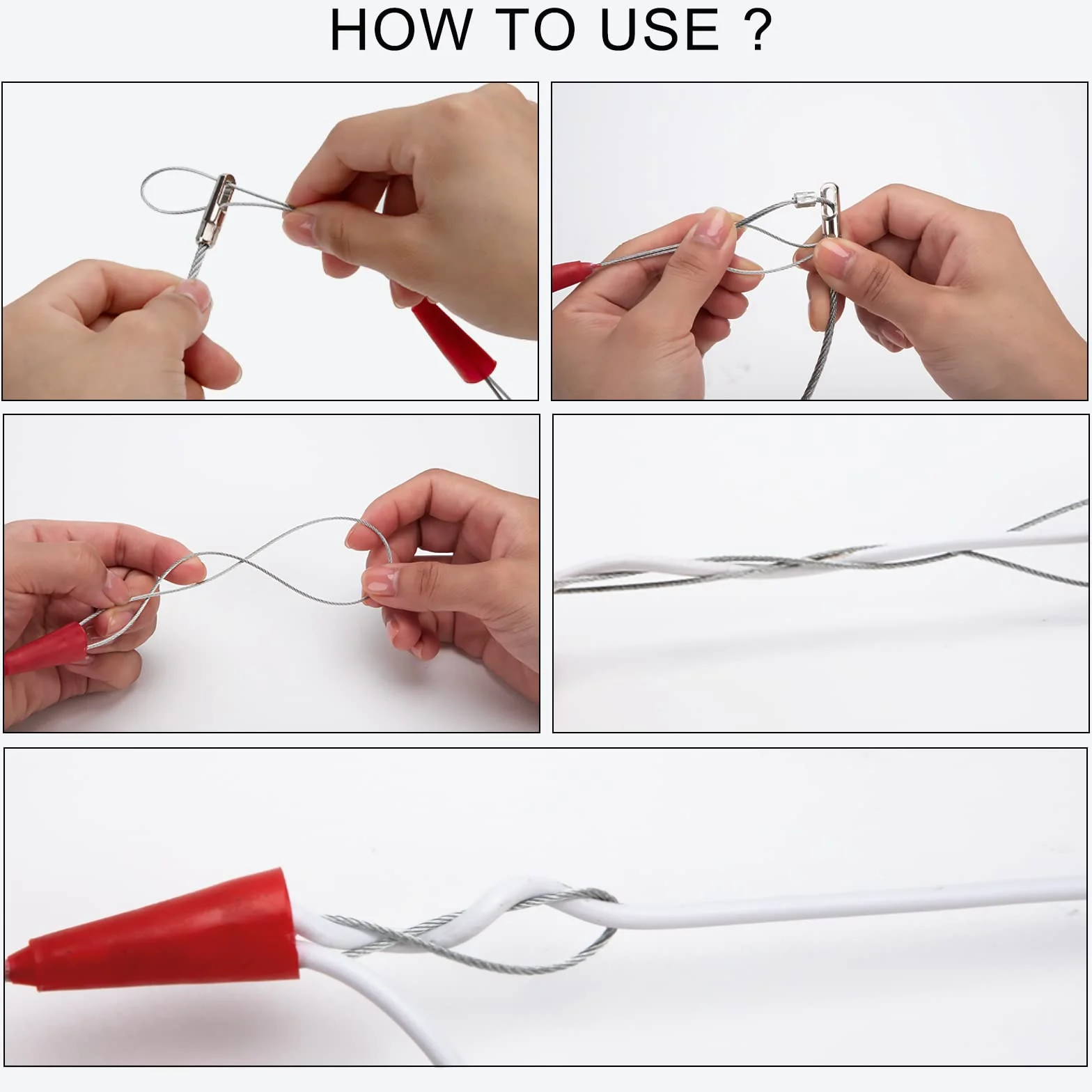 HOW TO USE ?