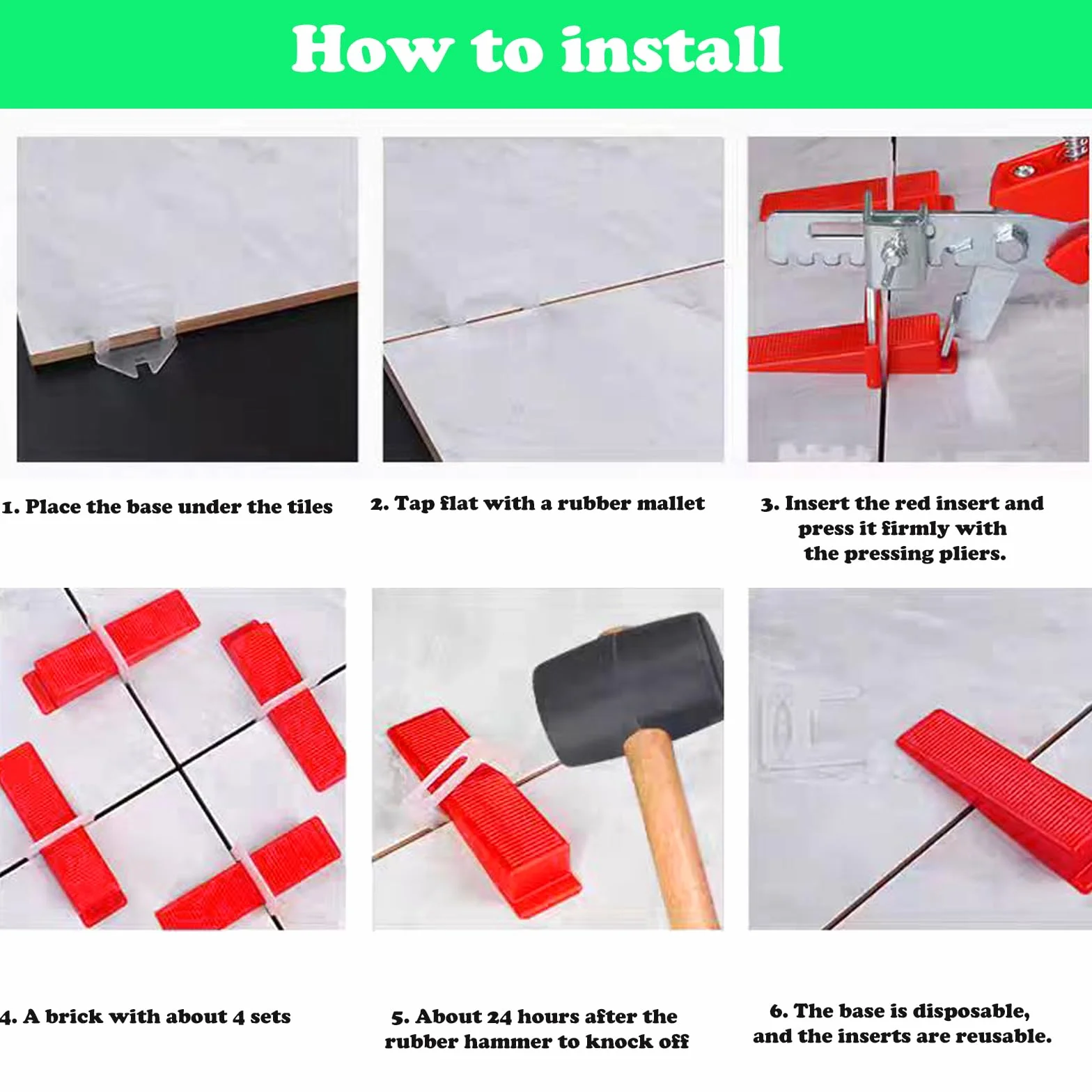 How to install

1. Place the base under the tiles

2. Tap flat with a rubber mallet

3. Insert the red insert and press it firmly with the pressing pliers.

4. A brick with about 4 sets

5. About 24 hours after the rubber hammer to knock off

6. The base is disposable, and the inserts are reusable.