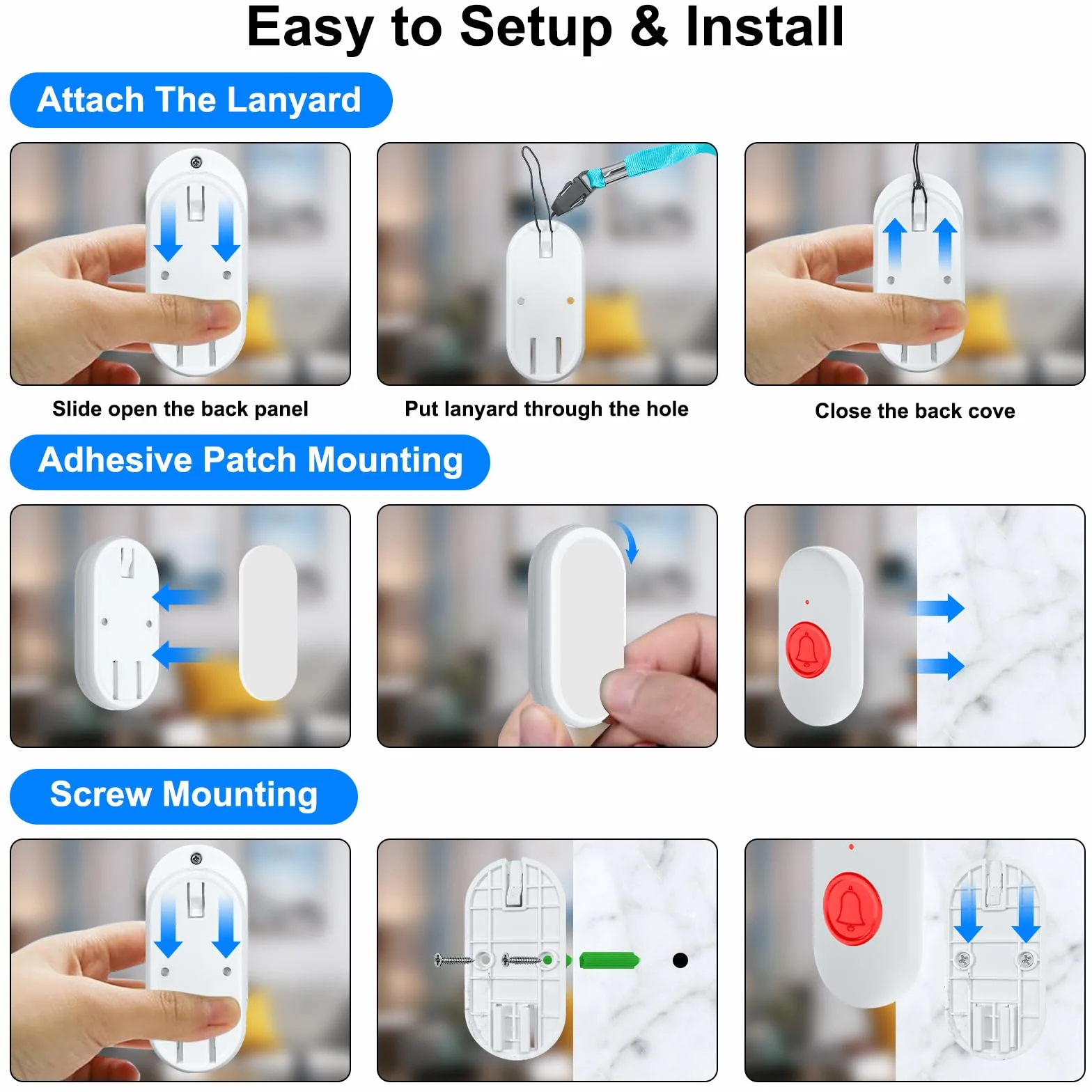 Easy to Setup & Install

Attach The Lanyard

Slide open the back panel

Put lanyard through the hole

Close the back cove

Adhesive Patch Mounting

Screw Mounting