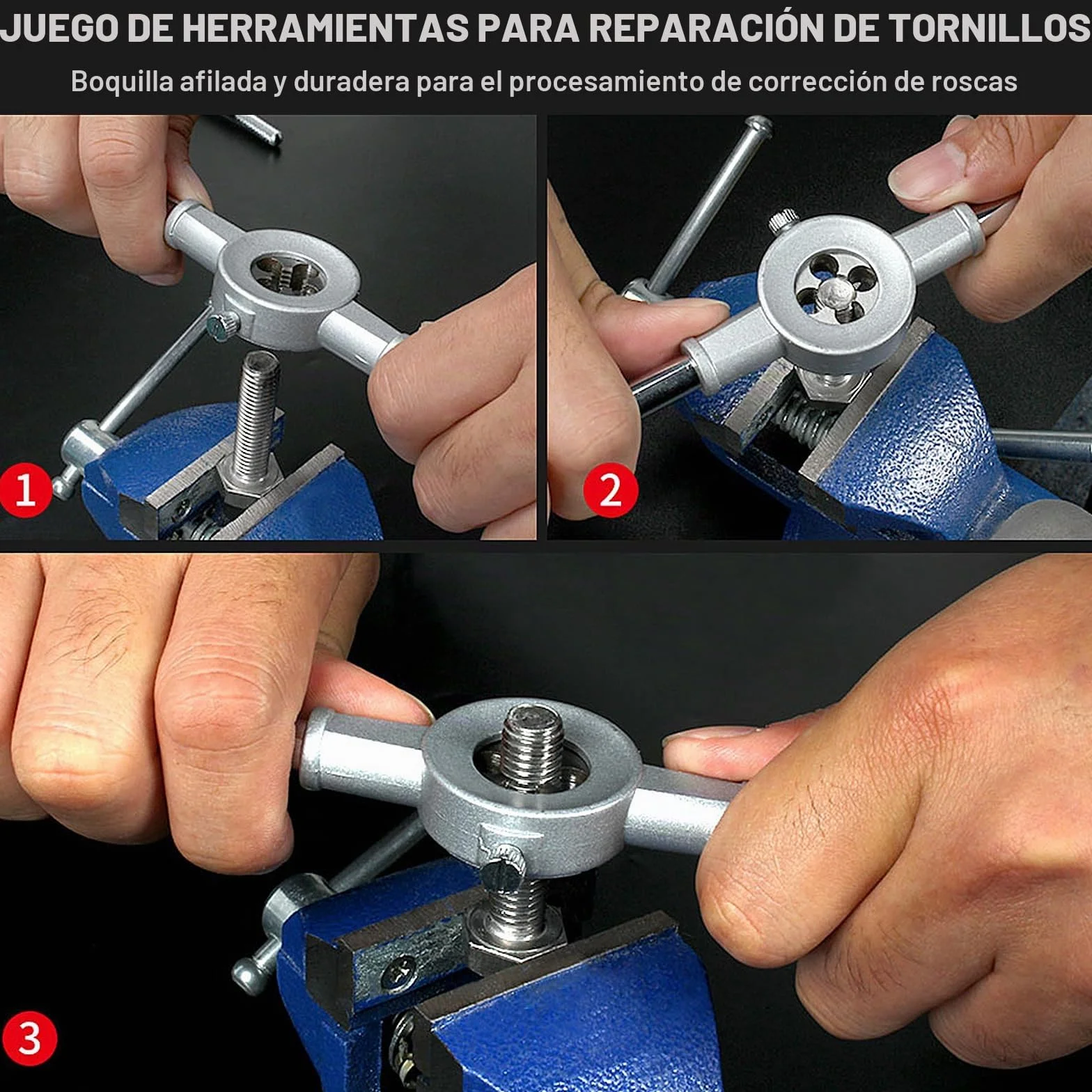 JUEGO DE HERRAMIENTAS PARA REPARACIÓN DE TORNILLOS
Boquilla afilada y duradera para el procesamiento de corrección de roscas

1

2

3