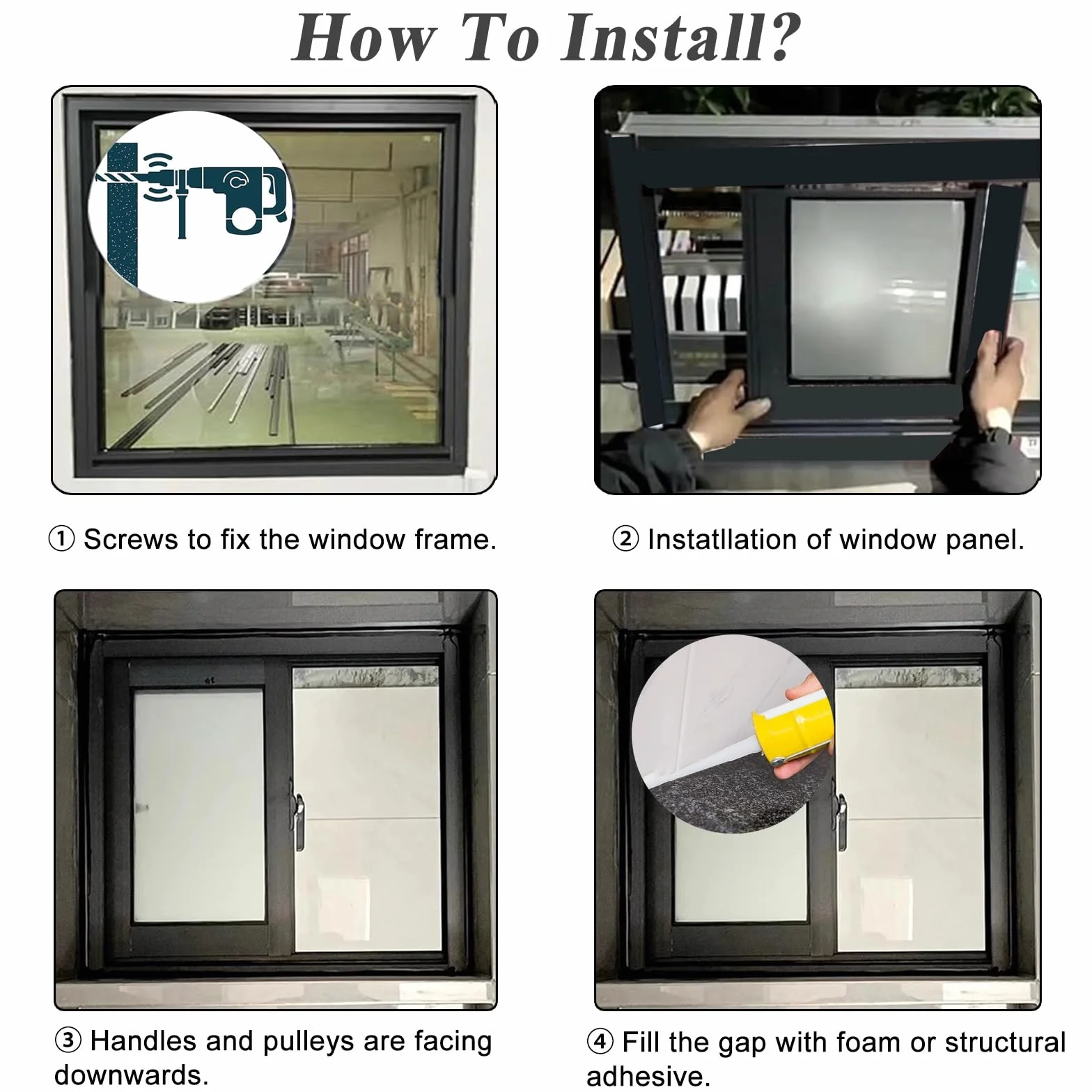 How To Install?

① Screws to fix the window frame.

② Instatllation of window panel.

③ Handles and pulleys are facing downwards.

④ Fill the gap with foam or structural adhesive.