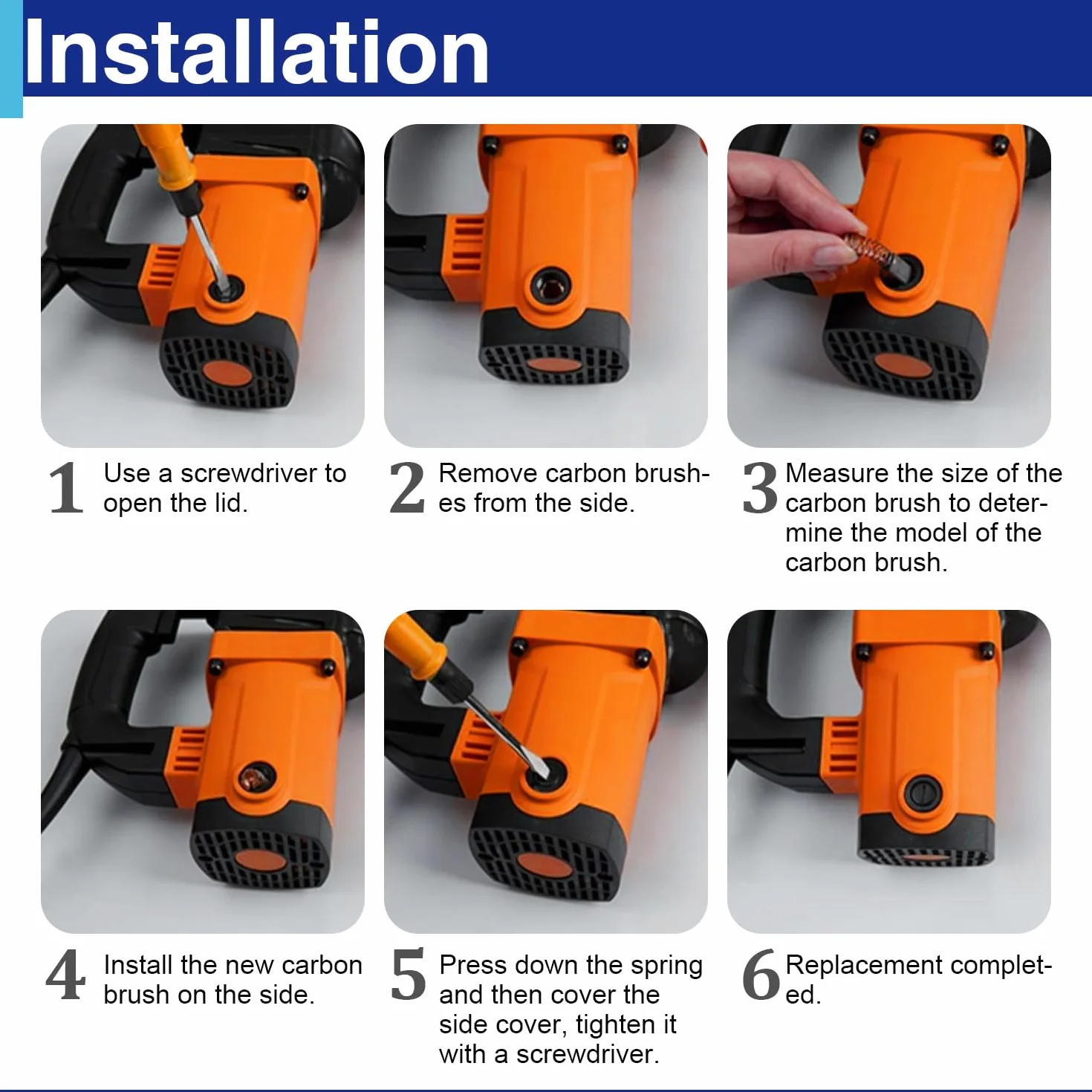 Installation

1 Use a screwdriver to open the lid.

2 Remove carbon brushes from the side.

3 Measure the size of the carbon brush to determine the model of the carbon brush.

4 Install the new carbon brush on the side.

5 Press down the spring and then cover the side cover, tighten it with a screwdriver.

6 Replacement completed.