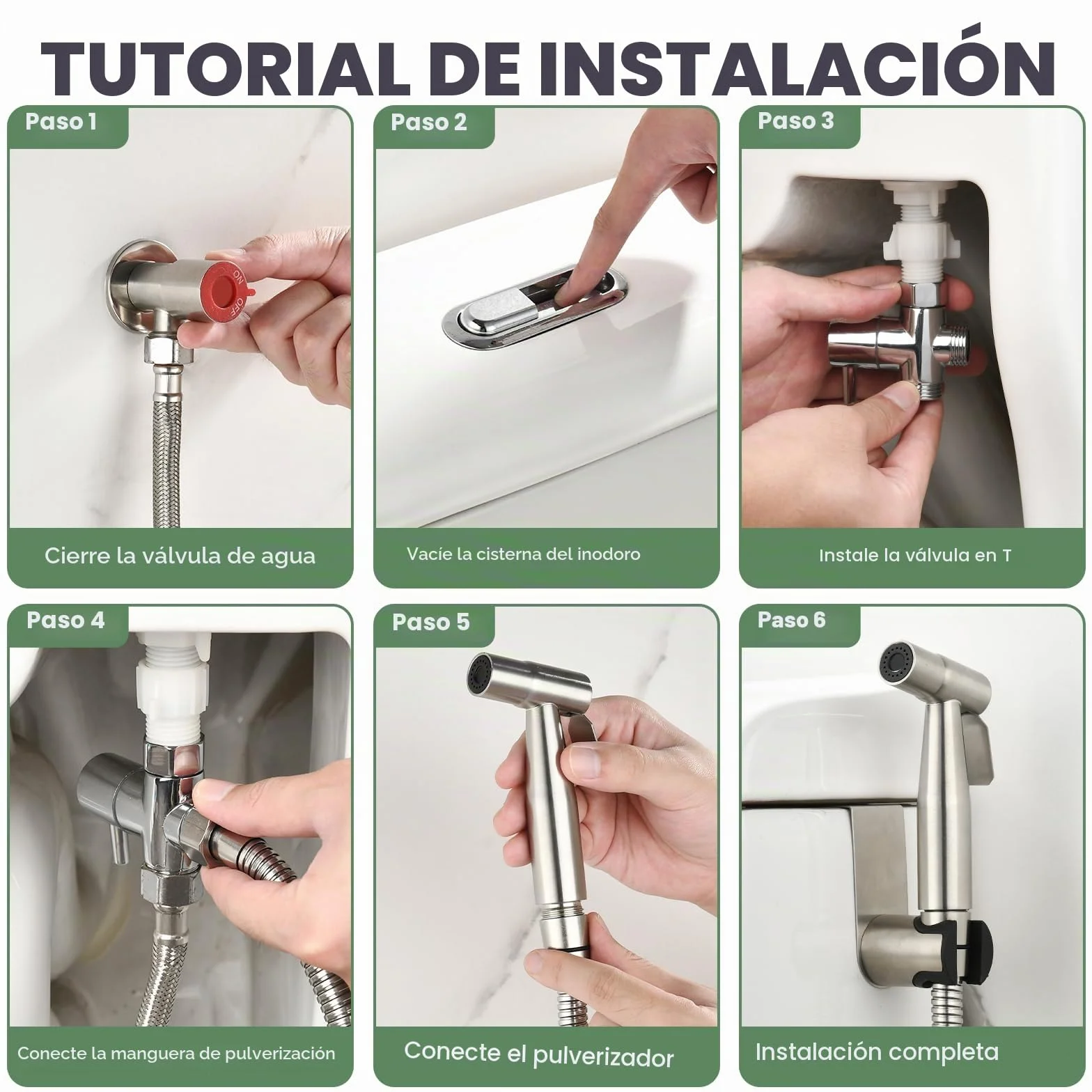 TUTORIAL DE INSTALACIÓN

Paso 1

ON
OFF

Cierre la válvula de agua

Paso 2

Vacíe la cisterna del inodoro

Paso 3

Instale la válvula en T

Paso 4

Conecte la manguera de pulverización

Paso 5

Conecte el pulverizador

Paso 6

Instalación completa