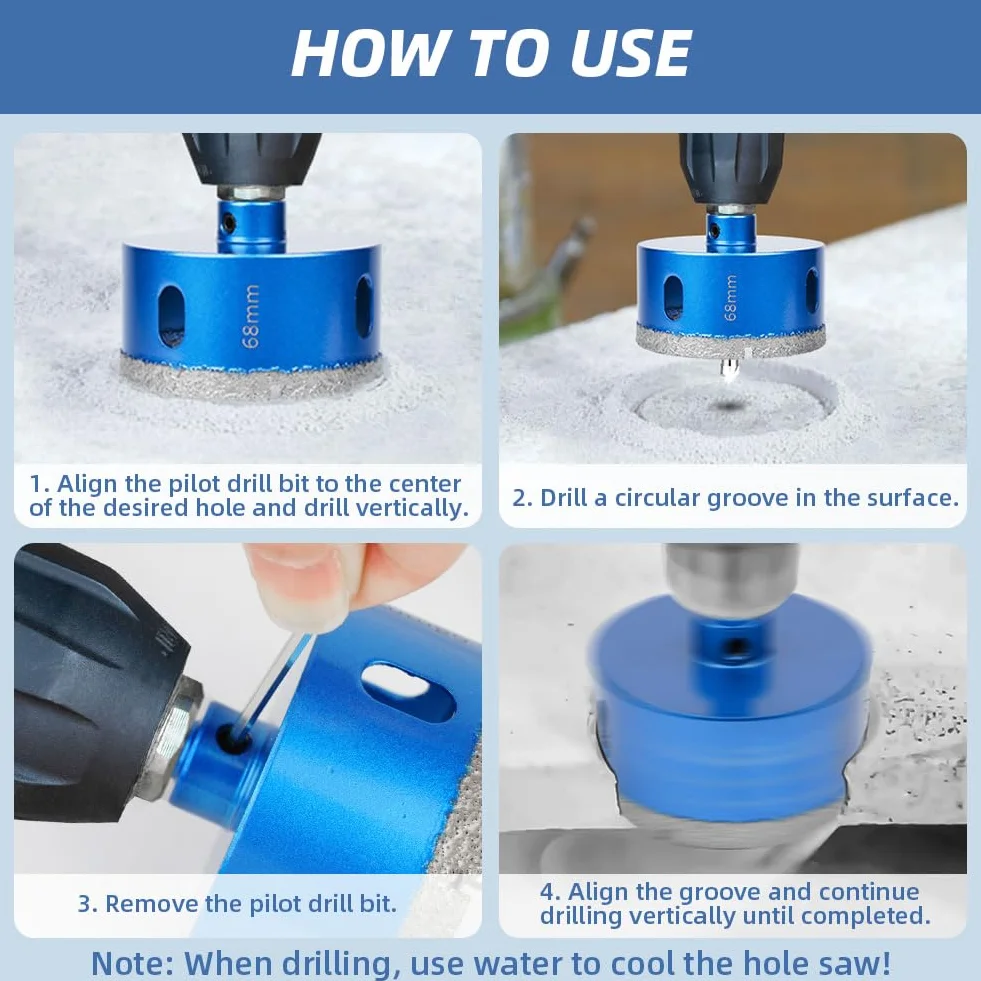 HOW TO USE

68mm

1. Align the pilot drill bit to the center of the desired hole and drill vertically.

68mm

2. Drill a circular groove in the surface.

3. Remove the pilot drill bit.

4. Align the groove and continue drilling vertically until completed.

Note: When drilling, use water to cool the hole saw!