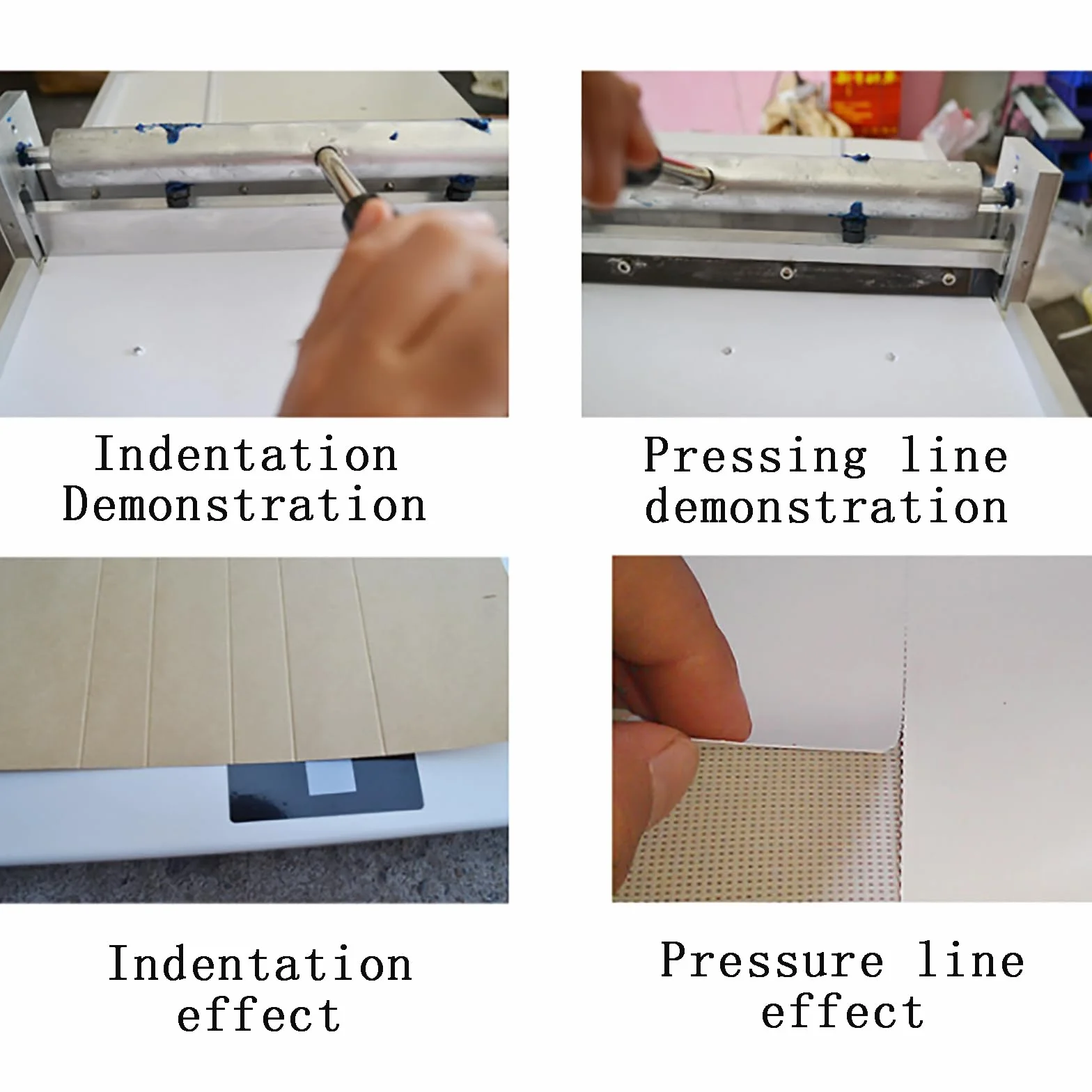 Indentation Demonstration

Pressing line demonstration

Indentation effect

Pressure line effect