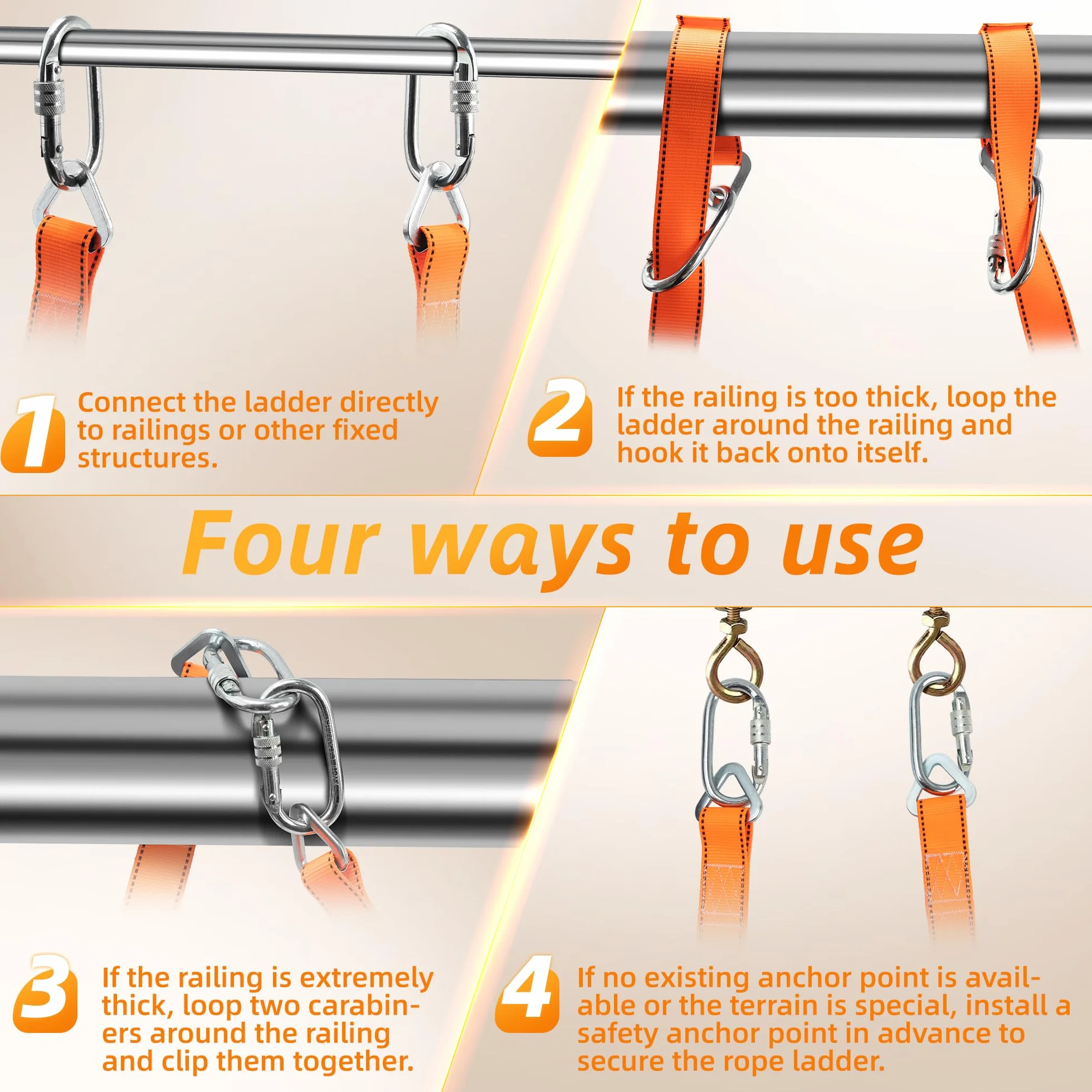 1 Connect the ladder directly to railings or other fixed structures.

2 If the railing is too thick, loop the ladder around the railing and hook it back onto itself.

Four ways to use

3 If the railing is extremely thick, loop two carabiners around the railing and clip them together.

4 If no existing anchor point is available or the terrain is special, install a safety anchor point in advance to secure the rope ladder.