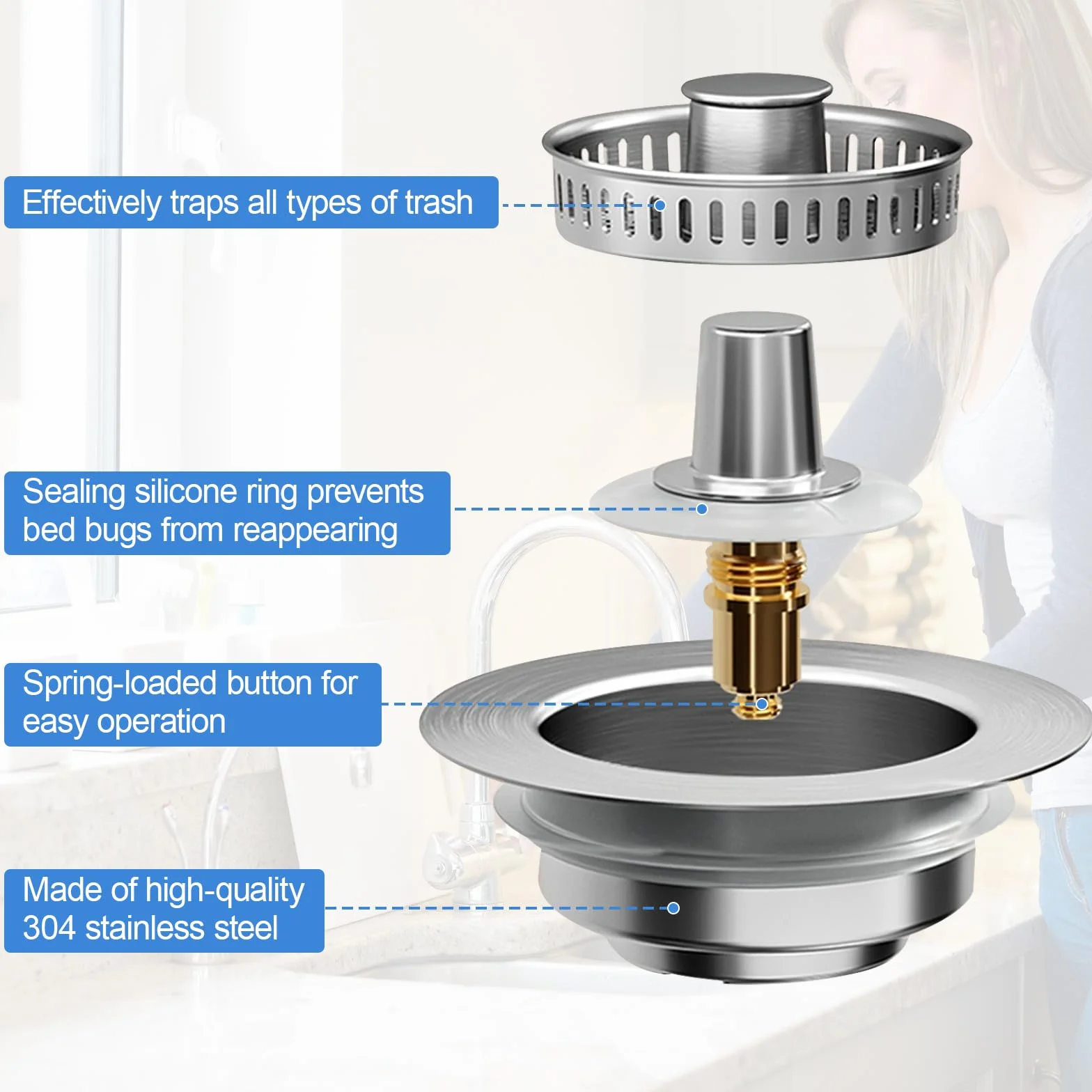 Effectively traps all types of trash

Sealing silicone ring prevents bed bugs from reappearing

Spring-loaded button for easy operation

Made of high-quality 304 stainless steel