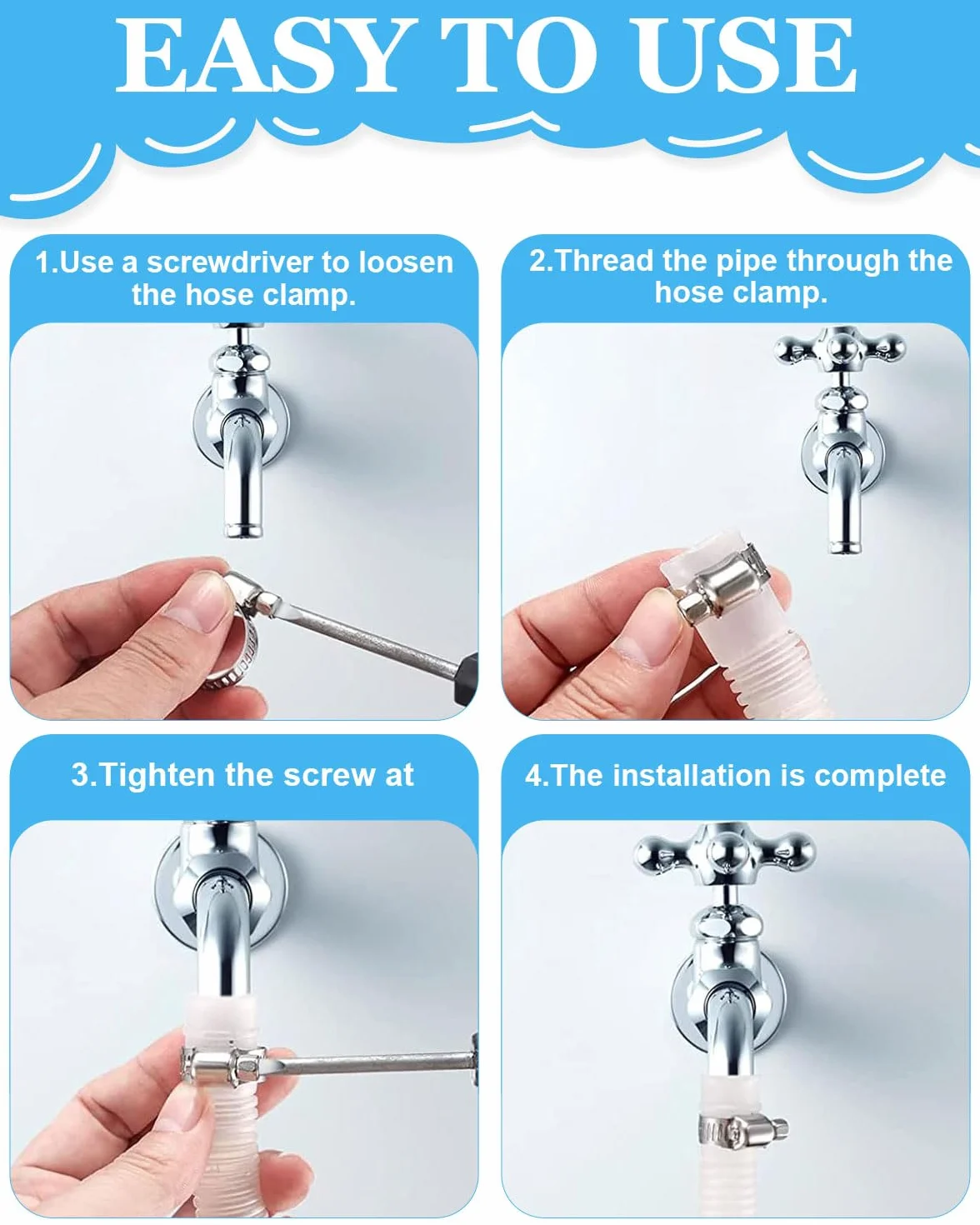 EASY TO USE

1.Use a screwdriver to loosen the hose clamp.

2.Thread the pipe through the hose clamp.

3.Tighten the screw at

4.The installation is complete