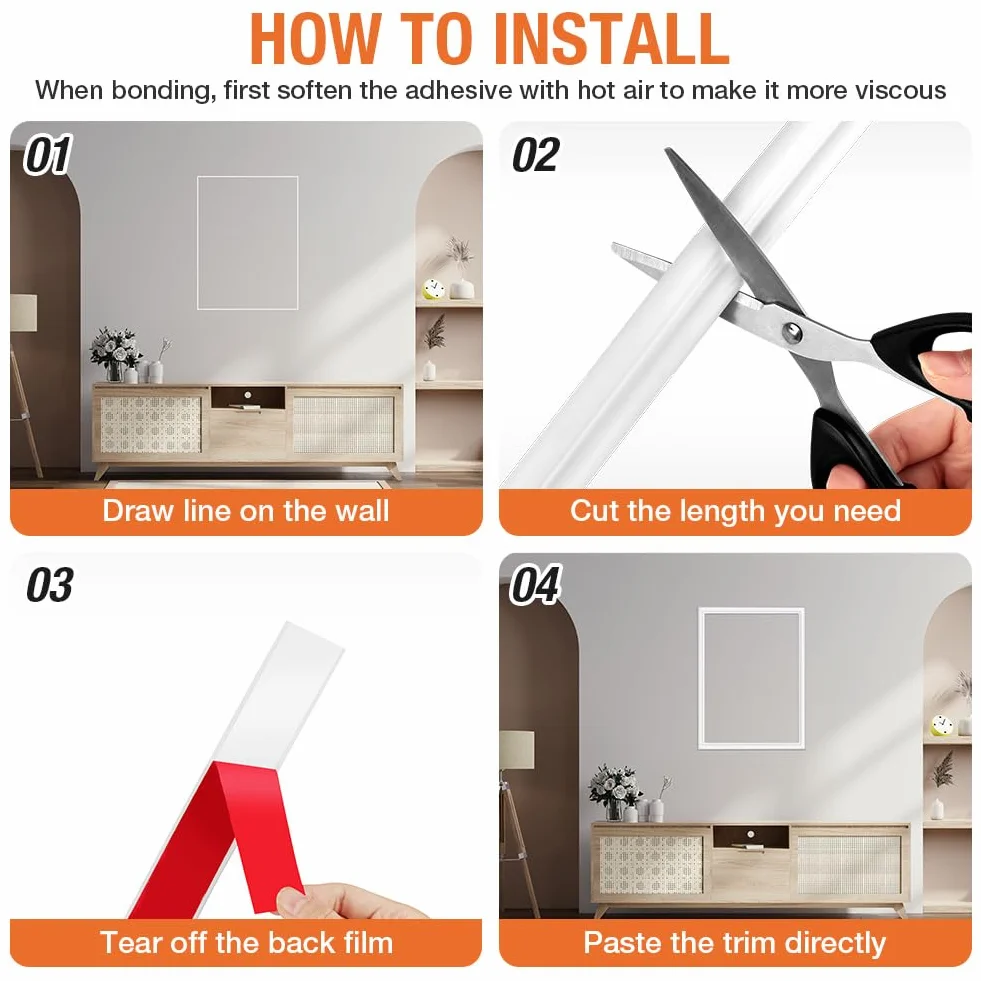 HOW TO INSTALL

When bonding, first soften the adhesive with hot air to make it more viscous

01

Draw line on the wall

02

Cut the length you need

03

Tear off the back film

04

Paste the trim directly