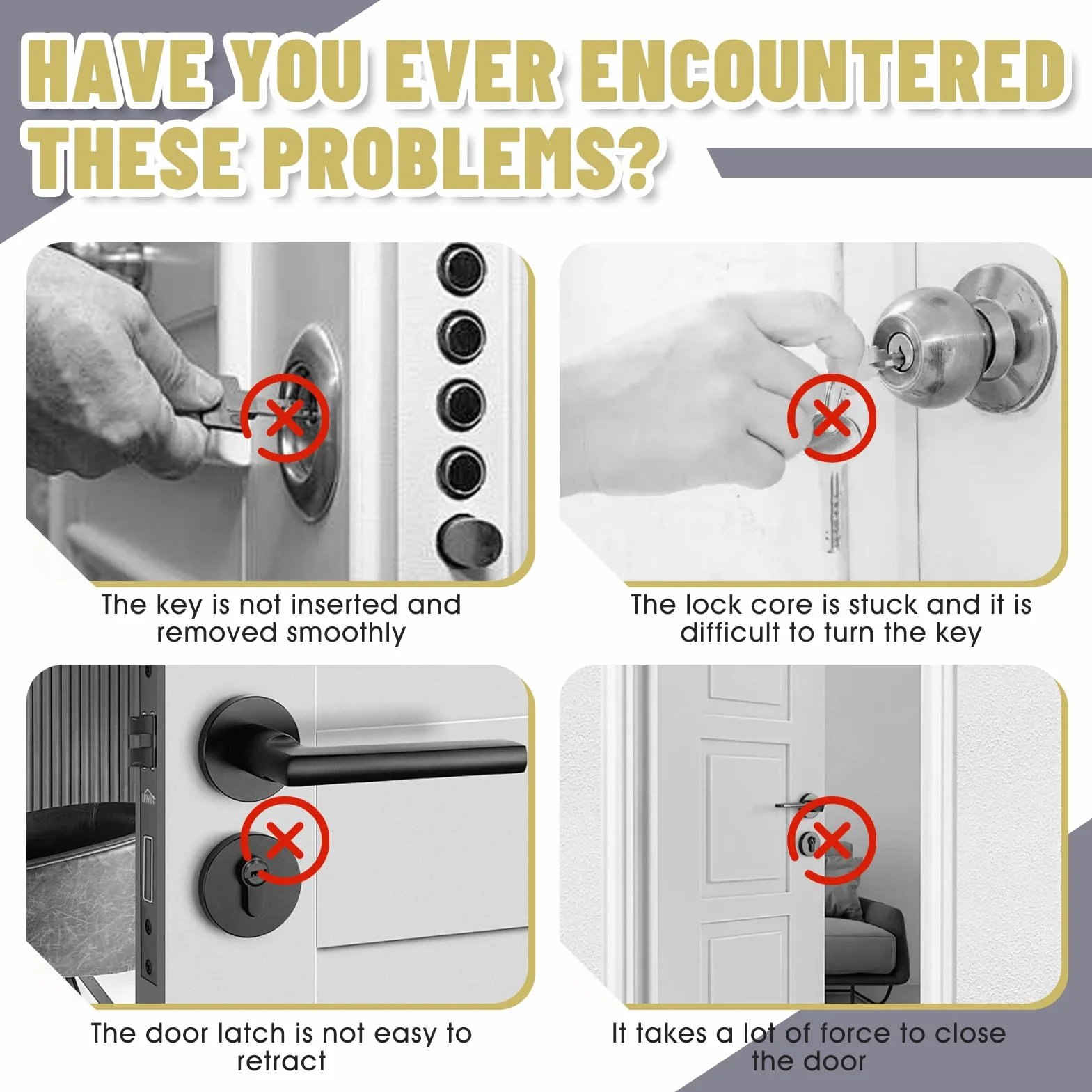 HAVE YOU EVER ENCOUNTERED THESE PROBLEMS?

The key is not inserted and removed smoothly

The lock core is stuck and it is difficult to turn the key

The door latch is not easy to retract

It takes a lot of force to close the door