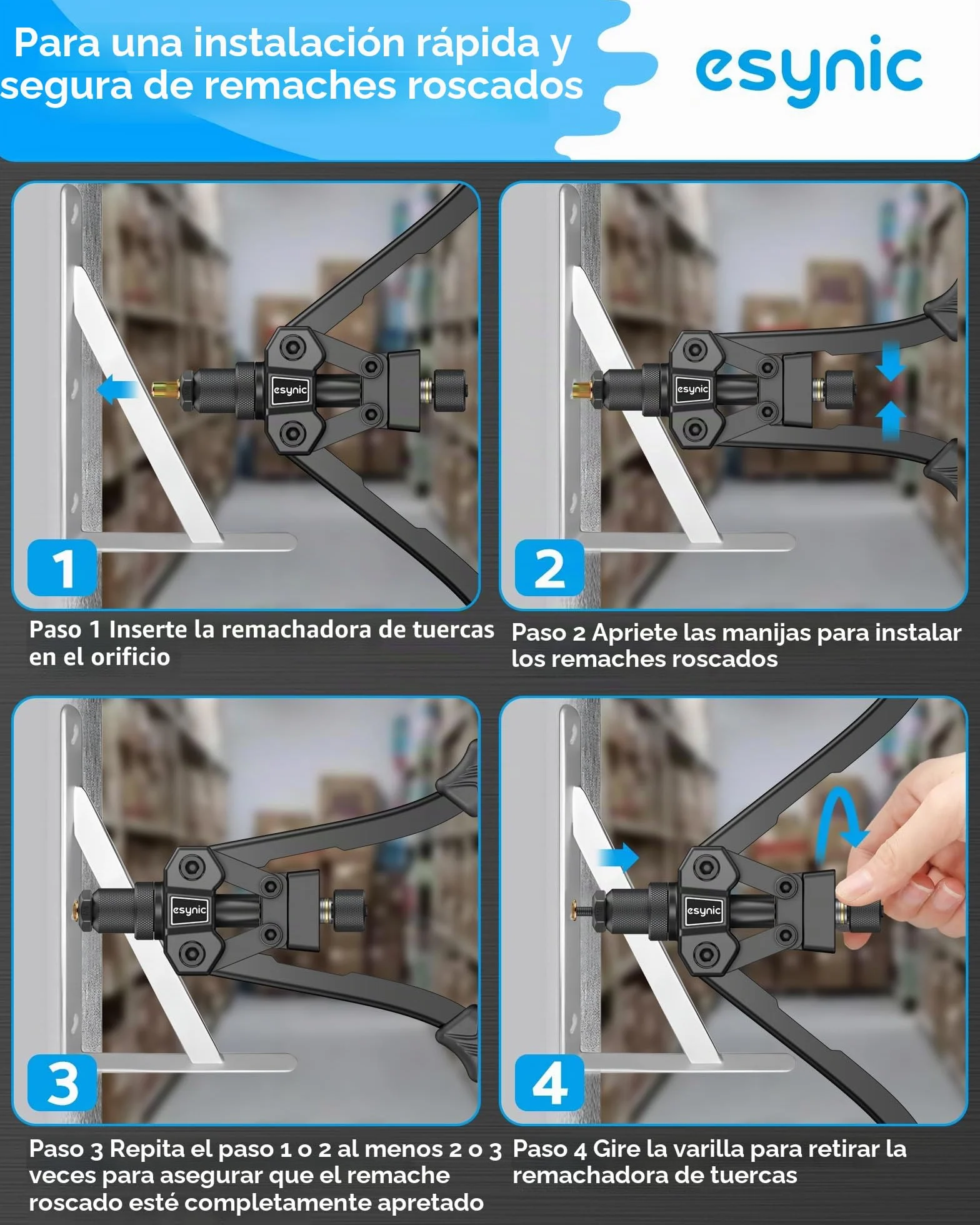 Para una instalación rápida y segura de remaches roscados

esynic

esynic

1

Paso 1 Inserte la remachadora de tuercas en el orificio

esynic

2

Paso 2 Apriete las manijas para instalar los remaches roscados

esynic

3

Paso 3 Repita el paso 1 o 2 al menos 2 o 3 veces para asegurar que el remache roscado esté completamente apretado

esynic

4

Paso 4 Gire la varilla para retirar la remachadora de tuercas