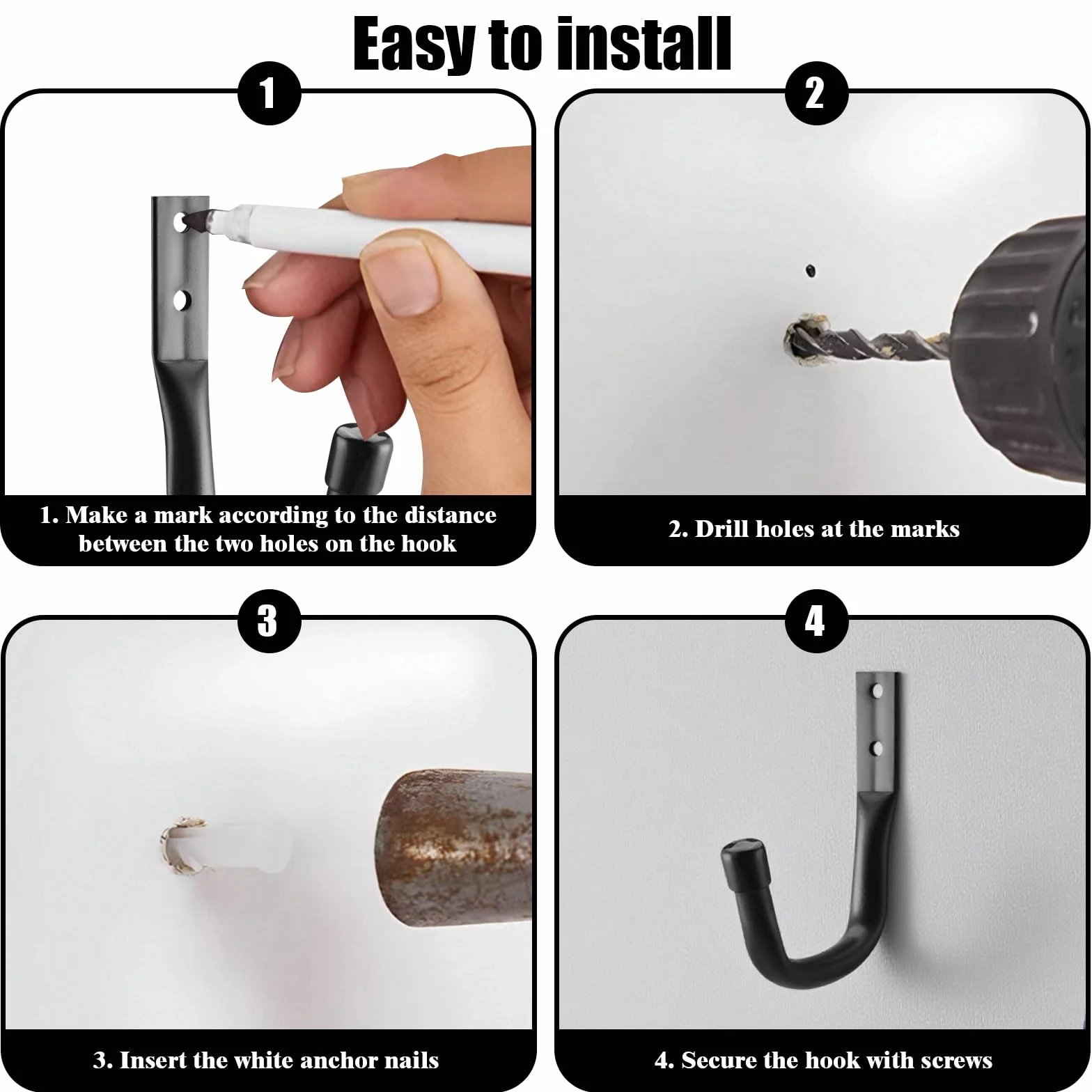 Easy to install

1

1. Make a mark according to the distance between the two holes on the hook

2

2. Drill holes at the marks

3

3. Insert the white anchor nails

4

4. Secure the hook with screws