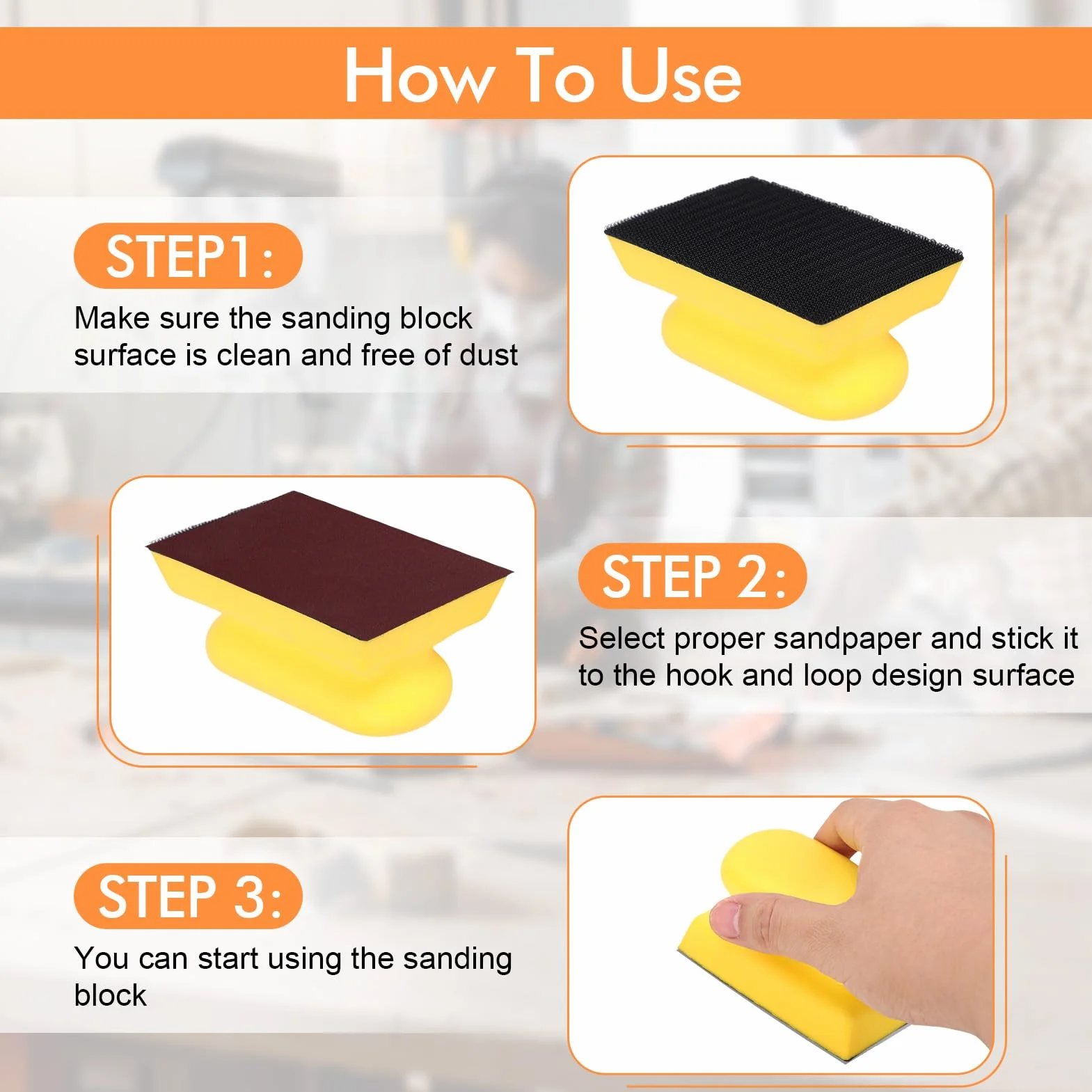 How To Use

STEP1:

Make sure the sanding block surface is clean and free of dust

STEP 2:

Select proper sandpaper and stick it to the hook and loop design surface

STEP 3:

You can start using the sanding block