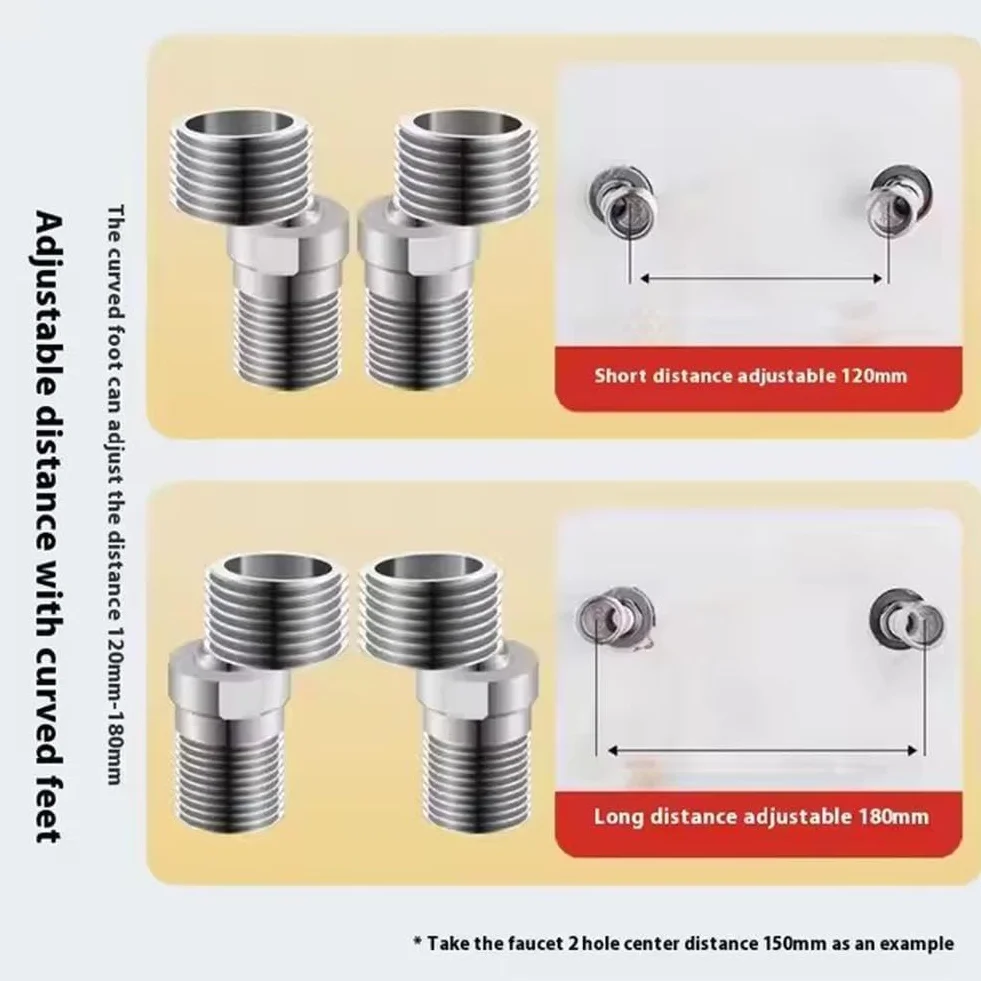 Adjustable distance with curved feet

The curved foot can adjust the distance 120mm-180mm

Short distance adjustable 120mm

Long distance adjustable 180mm

* Take the faucet 2 hole center distance 150mm as an example