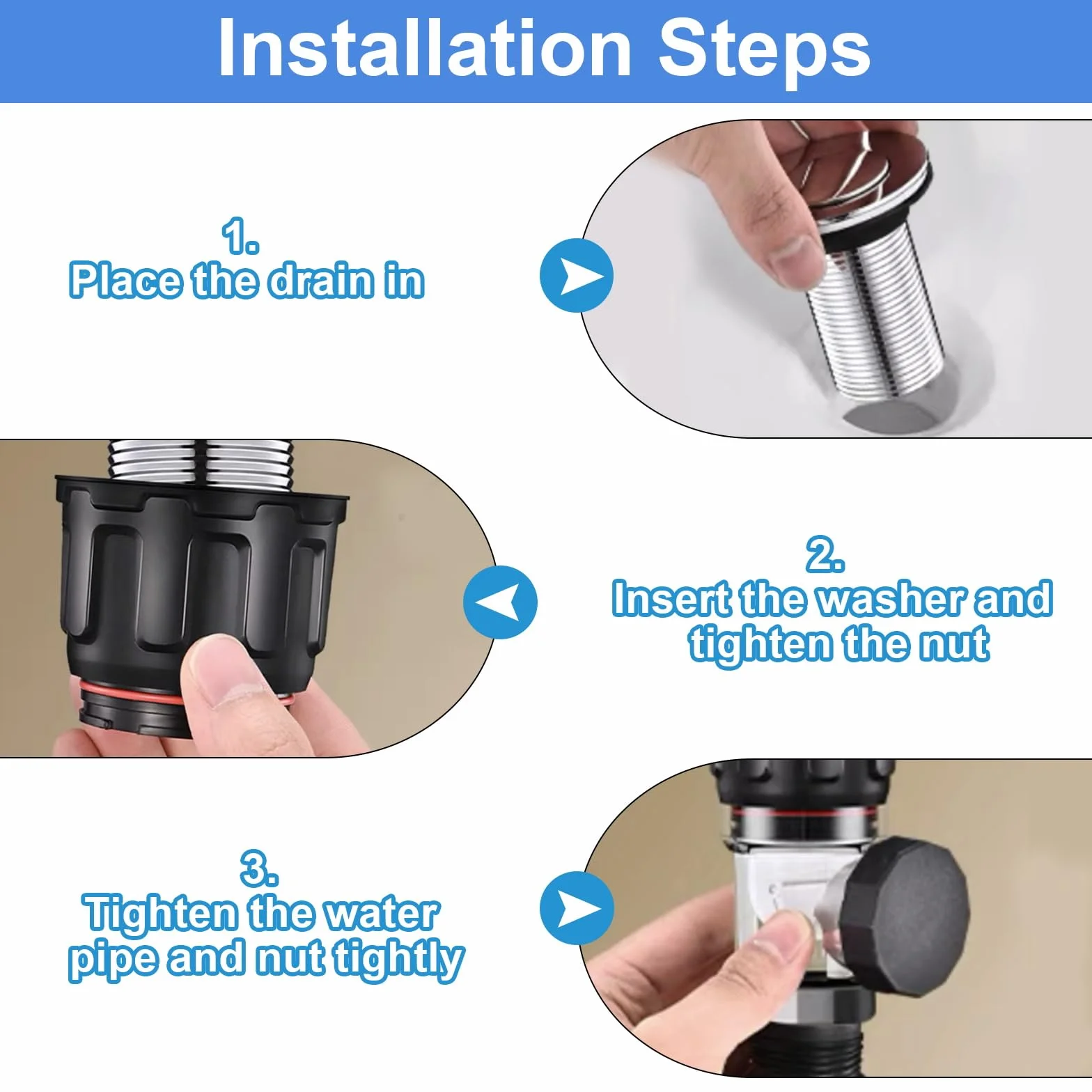 Installation Steps

1.
Place the drain in

2.
Insert the washer and tighten the nut

3.
Tighten the water pipe and nut tightly