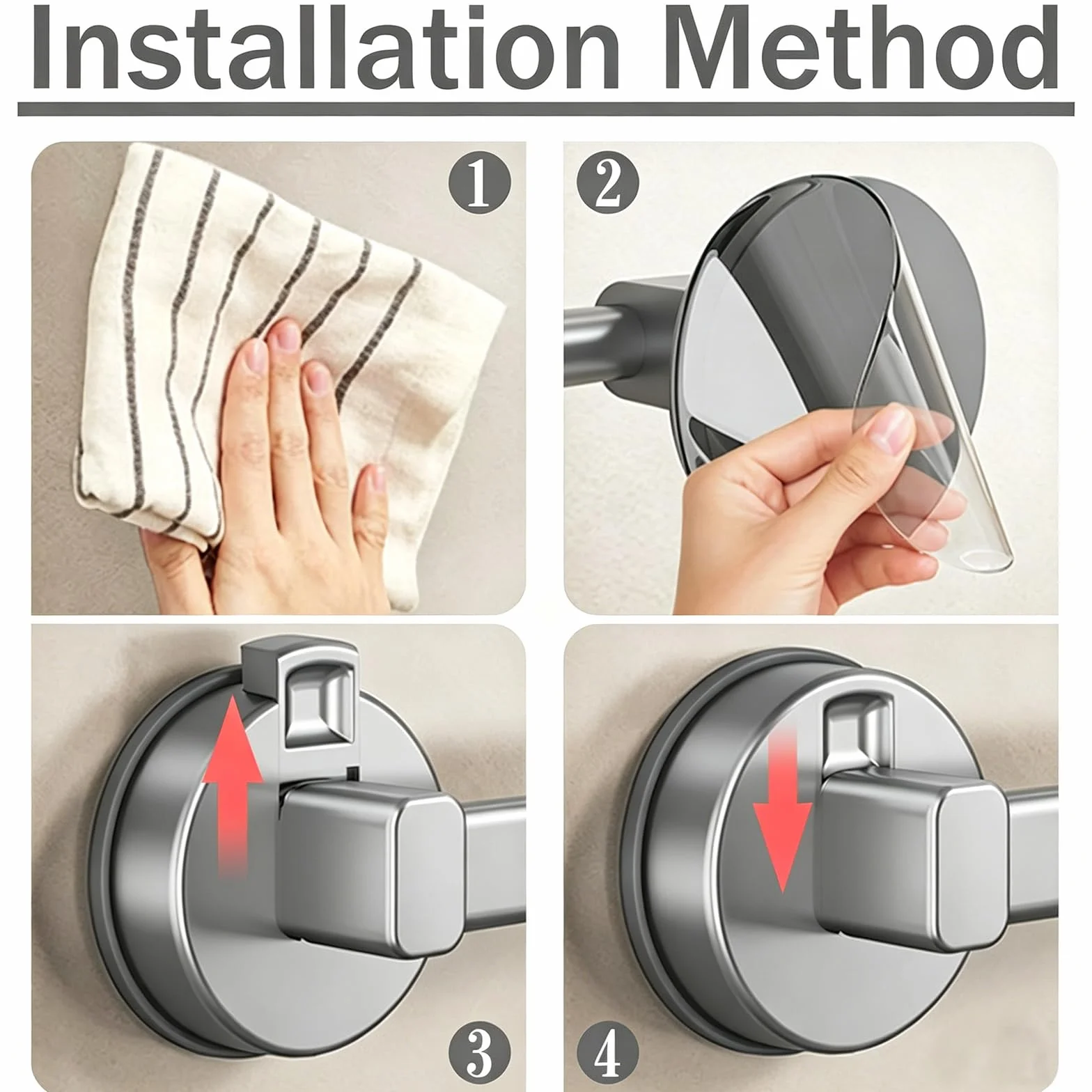 Installation Method

1

2

3

4